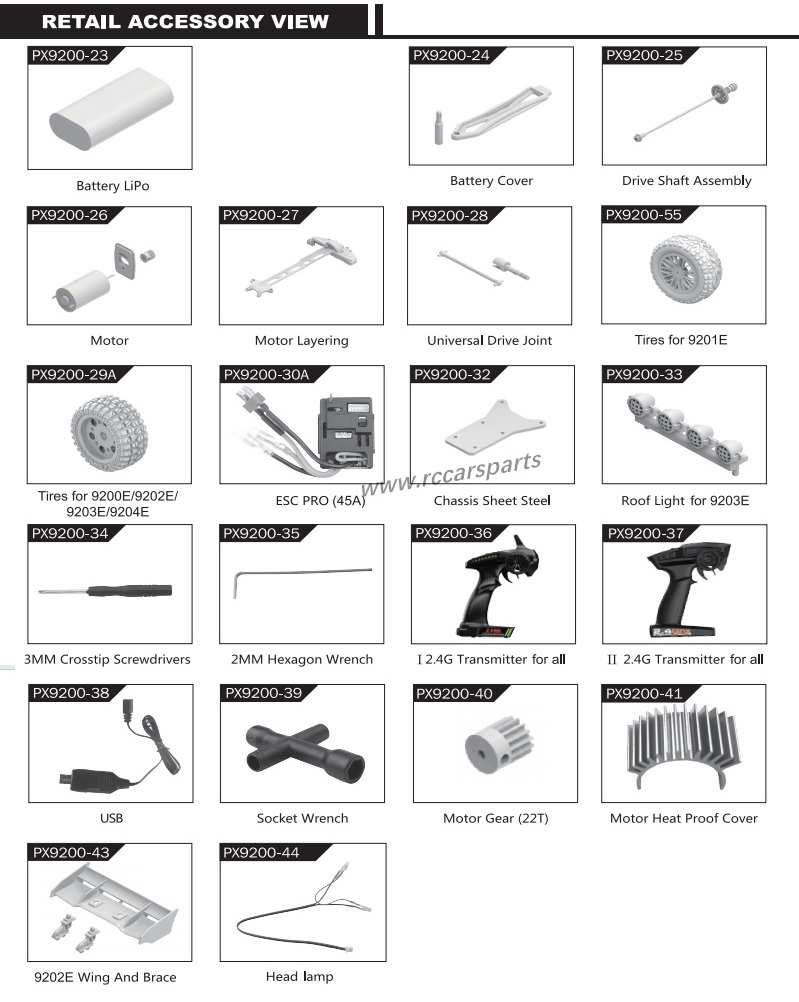 RETAIL ACCESSORY VIEW

PX9200-23
Battery LiPo

PX9200-24
Battery Cover

PX9200-25
Drive Shaft Assembly

PX9200-26
Motor

PX9200-27
Motor Layering

PX9200-28
Universal Drive Joint

PX9200-55
Tires for 9201E

PX9200-29A
Tires for 9200E/9202E/ 9203E/9204E

PX9200-30A
ESC PRO (45A)

PX9200-32
Chassis Sheet Steel

PX9200-33
Roof Light for 9203E

www.rccarsparts

PX9200-34
3MM Crosstip Screwdrivers

PX9200-35
2MM Hexagon Wrench

PX9200-36
I 2.4G Transmitter for all

PX9200-37
II 2.4G Transmitter for all

PX9200-38
USB

PX9200-39
Socket Wrench

PX9200-40
Motor Gear (22T)

PX9200-41
Motor Heat Proof Cover

PX9200-43
9202E Wing And Brace

PX9200-44
Head lamp